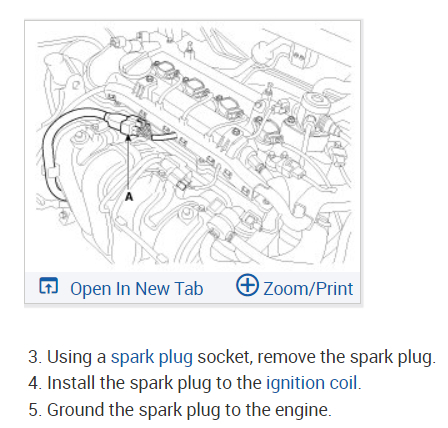 A

Open In New Tab

Zoom/Print

3. Using a spark plug socket, remove the spark plug.
4. Install the spark plug to the ignition coil.
5. Ground the spark plug to the engine.