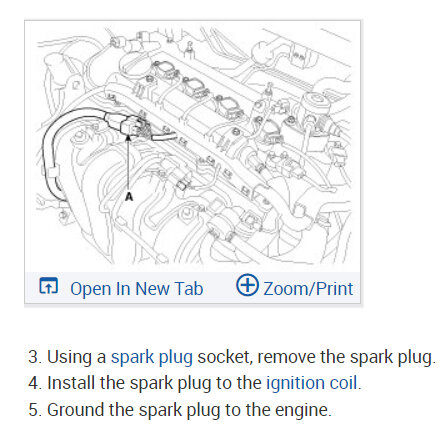 A

Open In New Tab Zoom/Print

3. Using a spark plug socket, remove the spark plug.
4. Install the spark plug to the ignition coil.
5. Ground the spark plug to the engine.