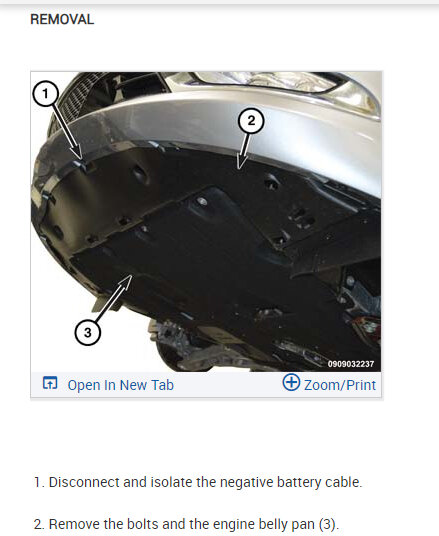 REMOVAL

1

2

3

0909032237

Open In New Tab

Zoom/Print

1. Disconnect and isolate the negative battery cable.

2. Remove the bolts and the engine belly pan (3).