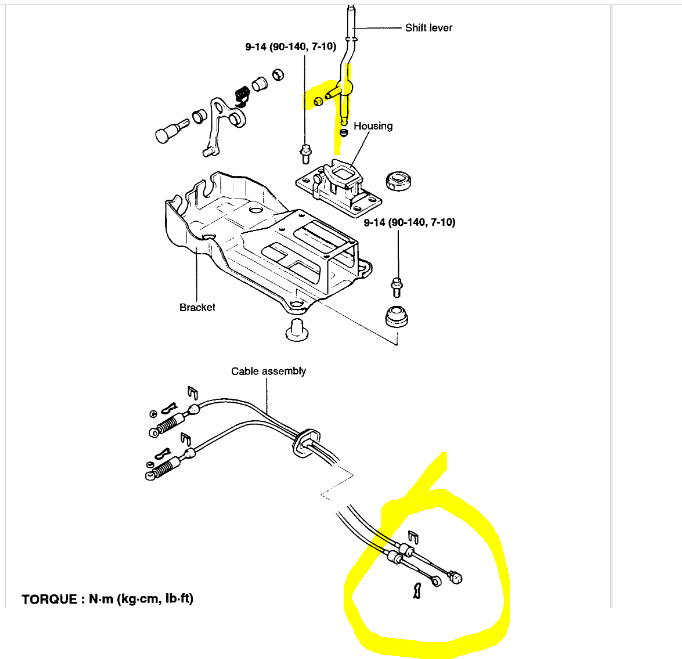 Shift lever

9-14 (90-140, 7-10)

Housing

9-14 (90-140, 7-10)

Bracket

Cable assembly

TORQUE : N·m (kg·cm, lb·ft)