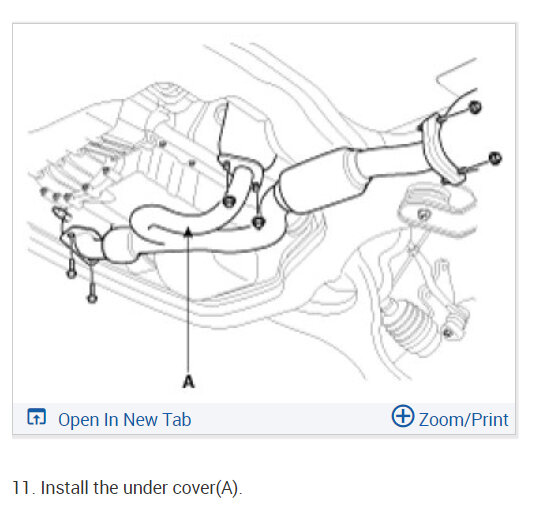 A

Open In New Tab

Zoom/Print

11. Install the under cover(A).