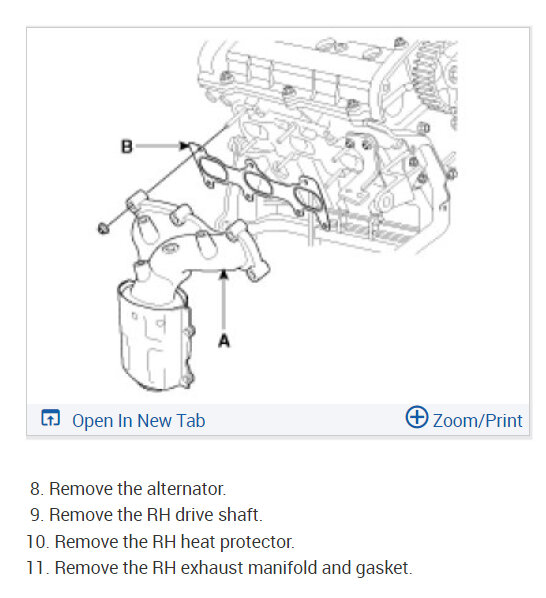 B

A

Open In New Tab

Zoom/Print

8. Remove the alternator.
9. Remove the RH drive shaft.
10. Remove the RH heat protector.
11. Remove the RH exhaust manifold and gasket.