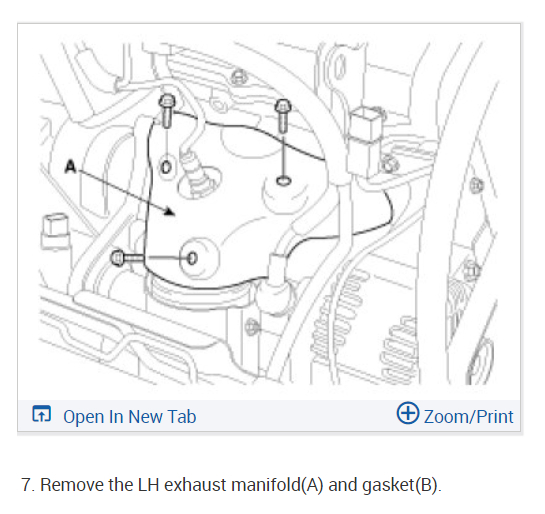 A

Open In New Tab

Zoom/Print

7. Remove the LH exhaust manifold(A) and gasket(B).