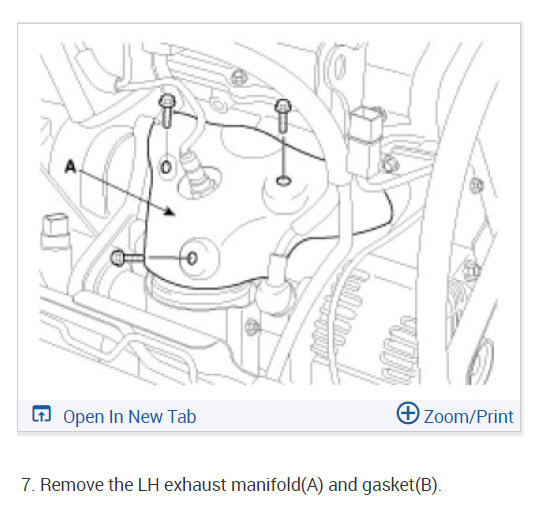 A

Open In New Tab

Zoom/Print

7. Remove the LH exhaust manifold(A) and gasket(B).