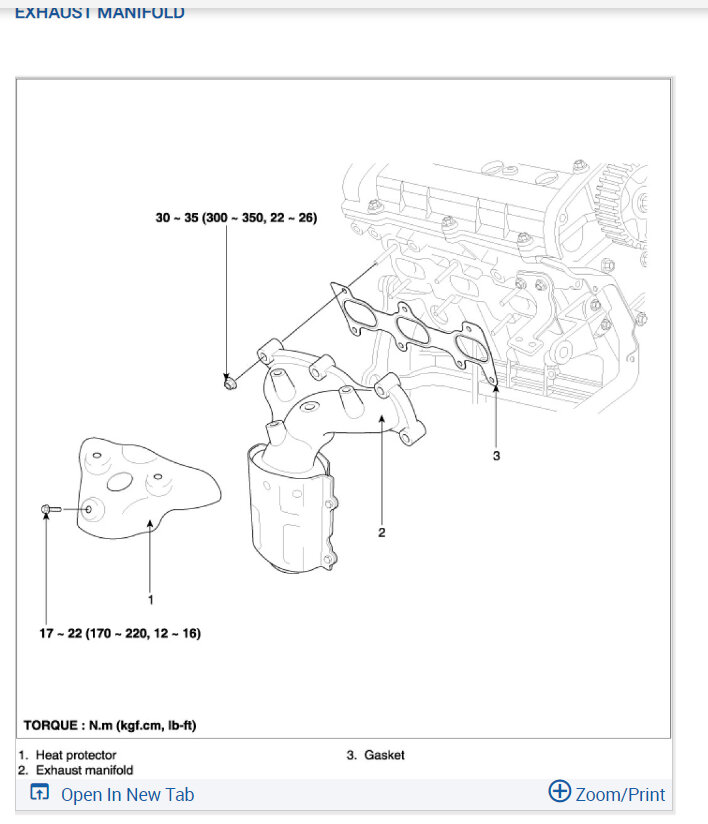 EXHAUST MANIFOLD

30 ~ 35 (300 ~ 350, 22 ~ 26)

3

2

1

17 ~ 22 (170 ~ 220, 12 ~ 16)

TORQUE : N.m (kgf.cm, lb-ft)

1. Heat protector
2. Exhaust manifold

3. Gasket

Open In New Tab

Zoom/Print