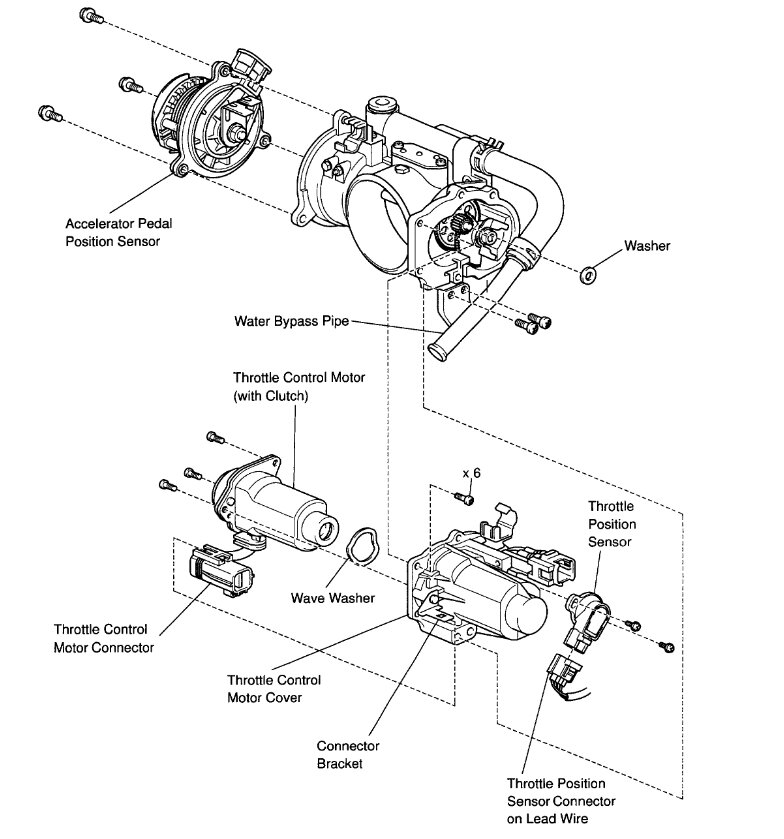 Accelerator Pedal Position Sensor

Washer

Water Bypass Pipe

Throttle Control Motor (with Clutch)

x 6

Throttle Position Sensor

Wave Washer

Throttle Control Motor Connector

Throttle Control Motor Cover

Connector Bracket

Throttle Position Sensor Connector on Lead Wire