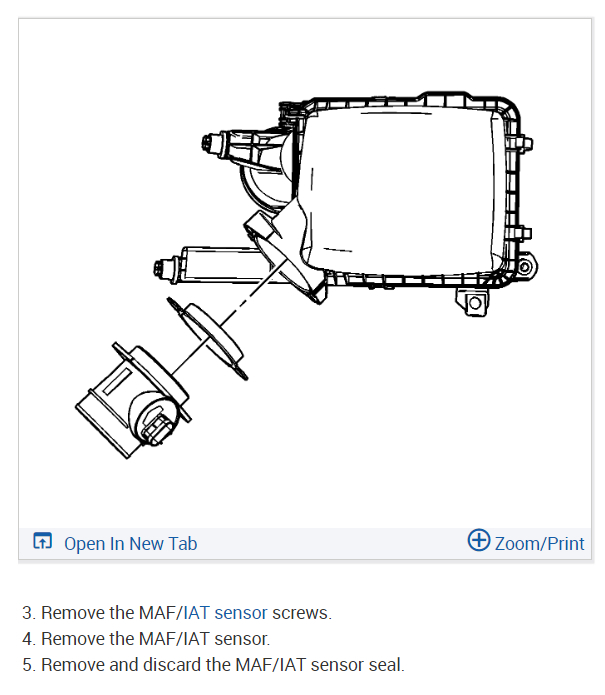 Open In New Tab

Zoom/Print

3. Remove the MAF/IAT sensor screws.
4. Remove the MAF/IAT sensor.
5. Remove and discard the MAF/IAT sensor seal.