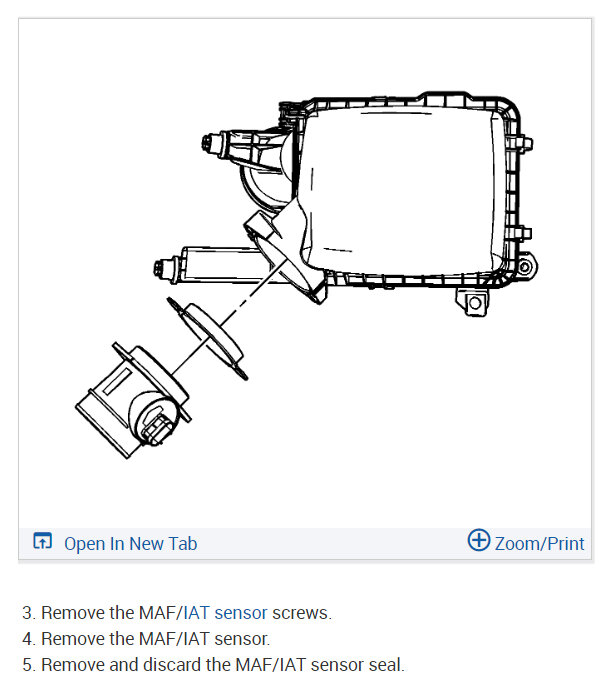 Open In New Tab

Zoom/Print

3. Remove the MAF/IAT sensor screws.
4. Remove the MAF/IAT sensor.
5. Remove and discard the MAF/IAT sensor seal.