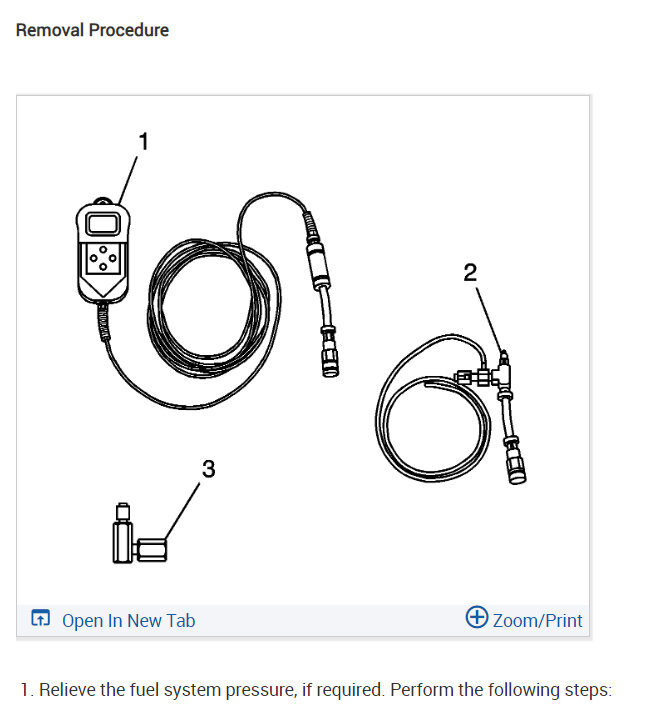 Removal Procedure

1

2

3

Open In New Tab

Zoom/Print

1. Relieve the fuel system pressure, if required. Perform the following steps: