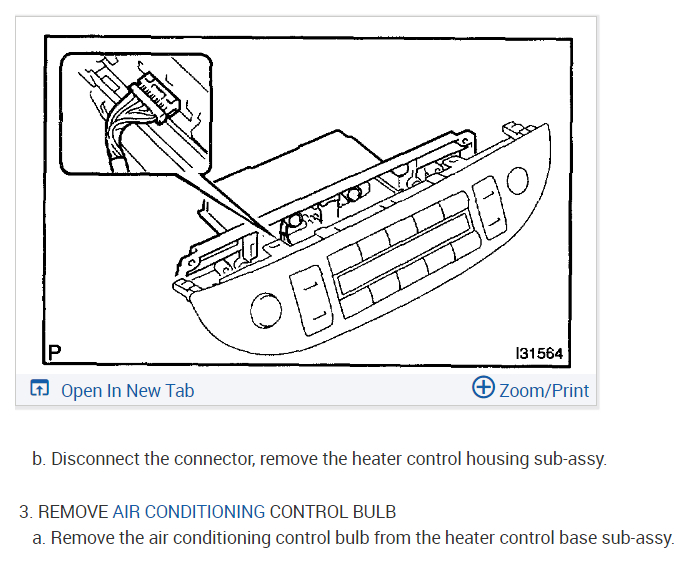 P

I31564

Open In New Tab

Zoom/Print

b. Disconnect the connector, remove the heater control housing sub-assy.

3. REMOVE AIR CONDITIONING CONTROL BULB
a. Remove the air conditioning control bulb from the heater control base sub-assy.