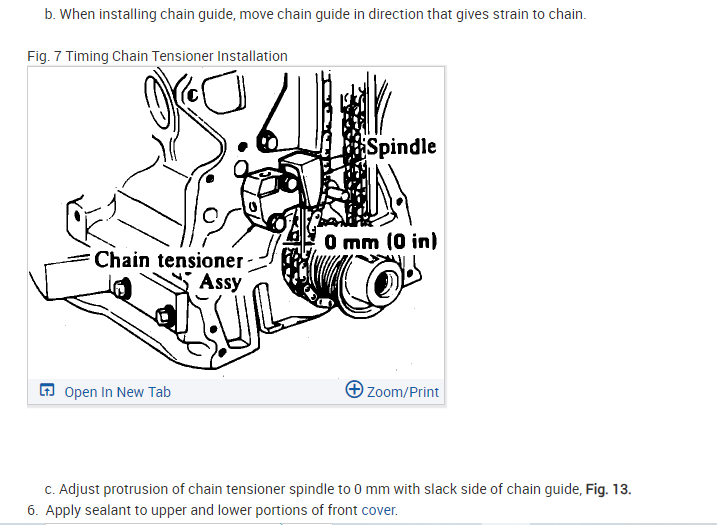 b. When installing chain guide, move chain guide in direction that gives strain to chain.

Fig. 7 Timing Chain Tensioner Installation

Spindle

0 mm (0 in)

Chain tensioner Assy

Open In New Tab

Zoom/Print

c. Adjust protrusion of chain tensioner spindle to 0 mm with slack side of chain guide, **Fig. 13.**

6. Apply sealant to upper and lower portions of front cover.