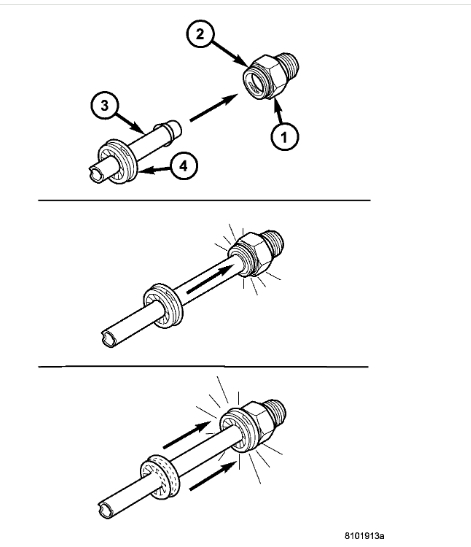 2
3
1
4
8101913a