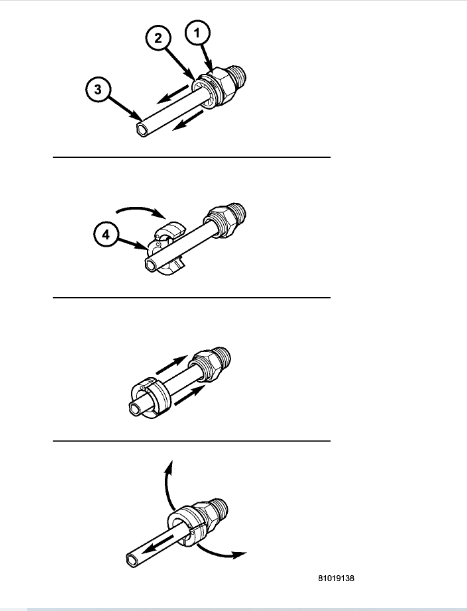 2
1
3
4
81019138