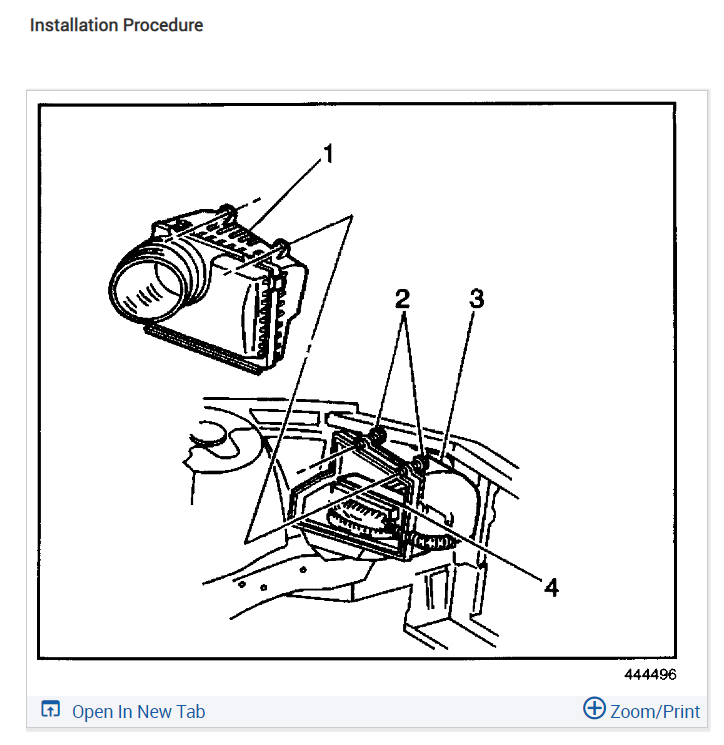 Installation Procedure

1

2

3

4

444496

Open In New Tab

Zoom/Print