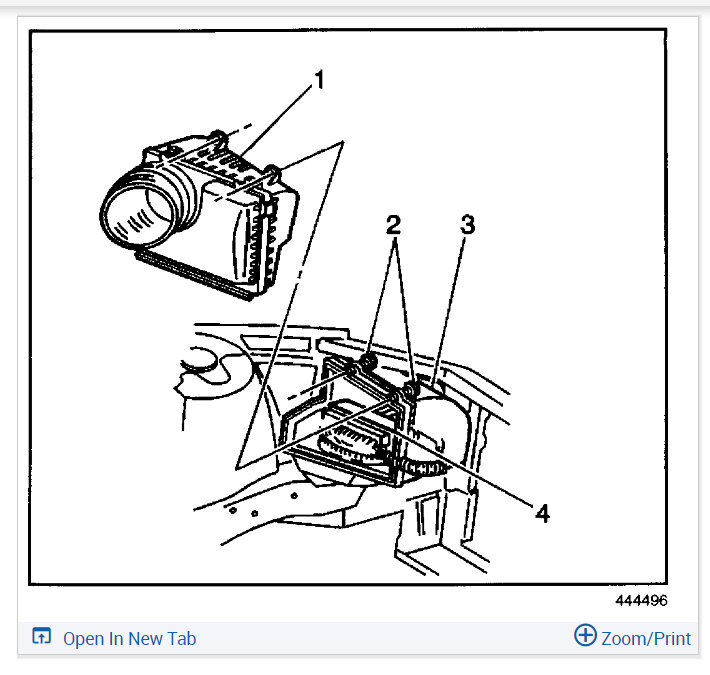 1

2

3

4

444496

Open In New Tab

Zoom/Print