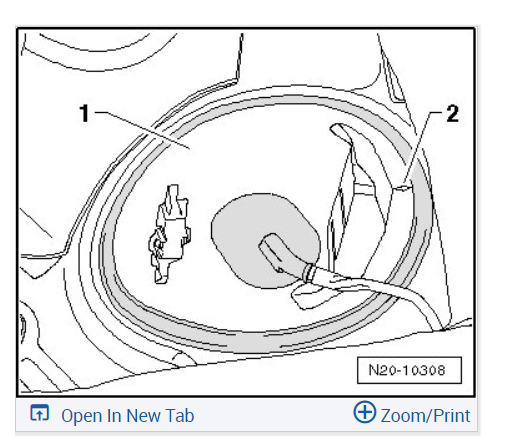 1

2

N20-10308

Open In New Tab

Zoom/Print