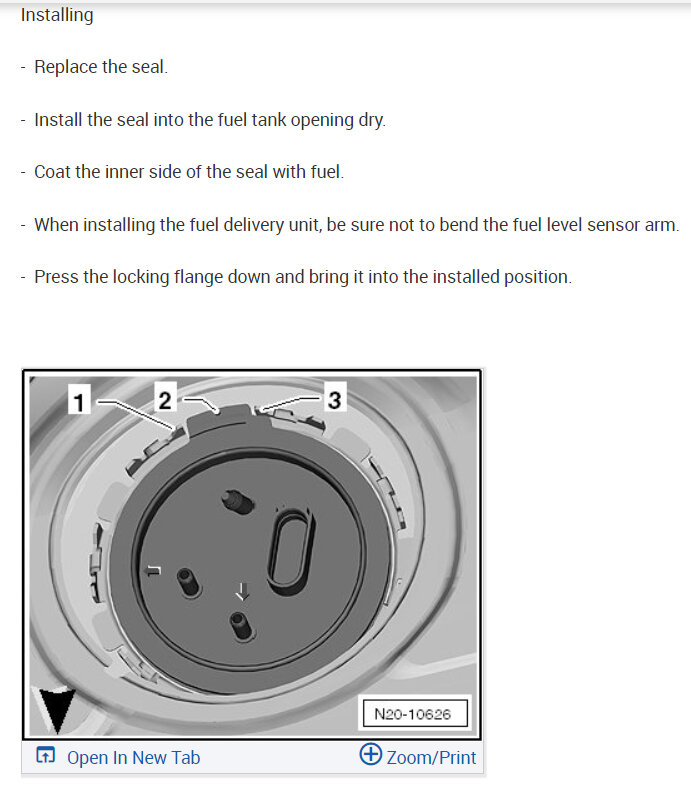 Installing

- Replace the seal.

- Install the seal into the fuel tank opening dry.

- Coat the inner side of the seal with fuel.

- When installing the fuel delivery unit, be sure not to bend the fuel level sensor arm.

- Press the locking flange down and bring it into the installed position.

1
2
3

N20-10626

Open In New Tab
Zoom/Print