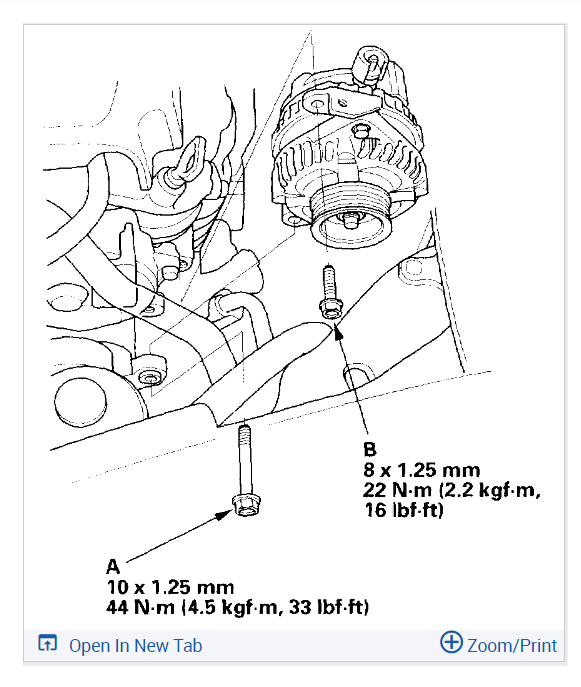 B
8 x 1.25 mm
22 N·m (2.2 kgf·m, 16 lbf·ft)

A
10 x 1.25 mm
44 N·m (4.5 kgf·m, 33 lbf·ft)

Open In New Tab

Zoom/Print