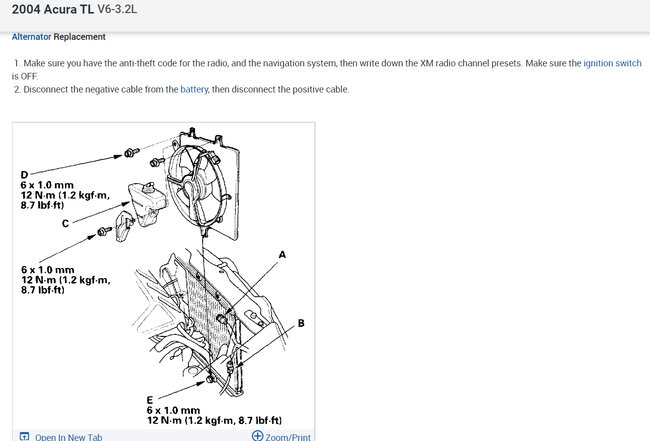 2004 Acura TL V6-3.2L

Alternator Replacement

1. Make sure you have the anti-theft code for the radio, and the navigation system, then write down the XM radio channel presets. Make sure the ignition switch is OFF.
2. Disconnect the negative cable from the battery, then disconnect the positive cable.

D
6 x 1.0 mm
12 N·m (1.2 kgf·m, 8.7 lbf·ft)

C

6 x 1.0 mm
12 N·m (1.2 kgf·m, 8.7 lbf·ft)

A

B

E
6 x 1.0 mm
12 N·m (1.2 kgf·m, 8.7 lbf·ft)

Open In New Tab
Zoom/Print