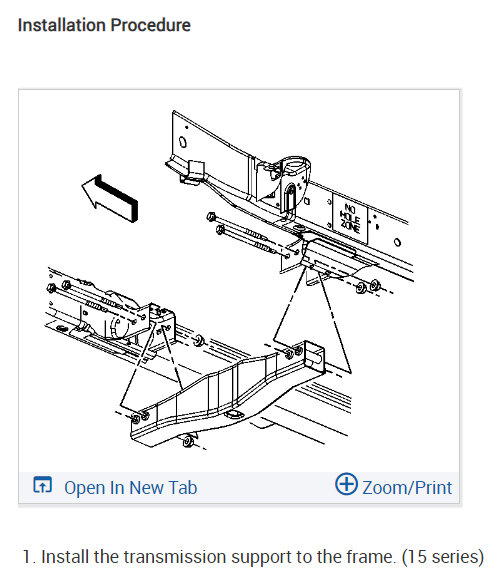 Installation Procedure

NO HOLE ZONE

Open In New Tab

Zoom/Print

1. Install the transmission support to the frame. (15 series)