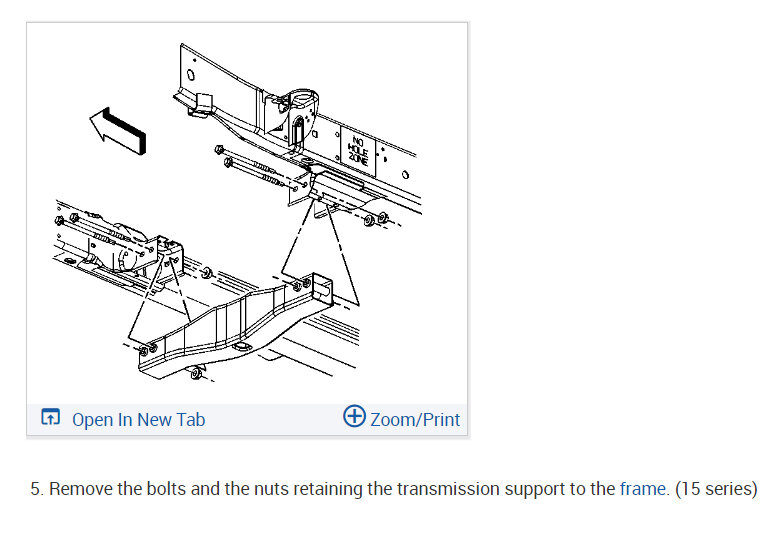 NO HOLE ZONE

Open In New Tab

Zoom/Print

5. Remove the bolts and the nuts retaining the transmission support to the frame. (15 series)