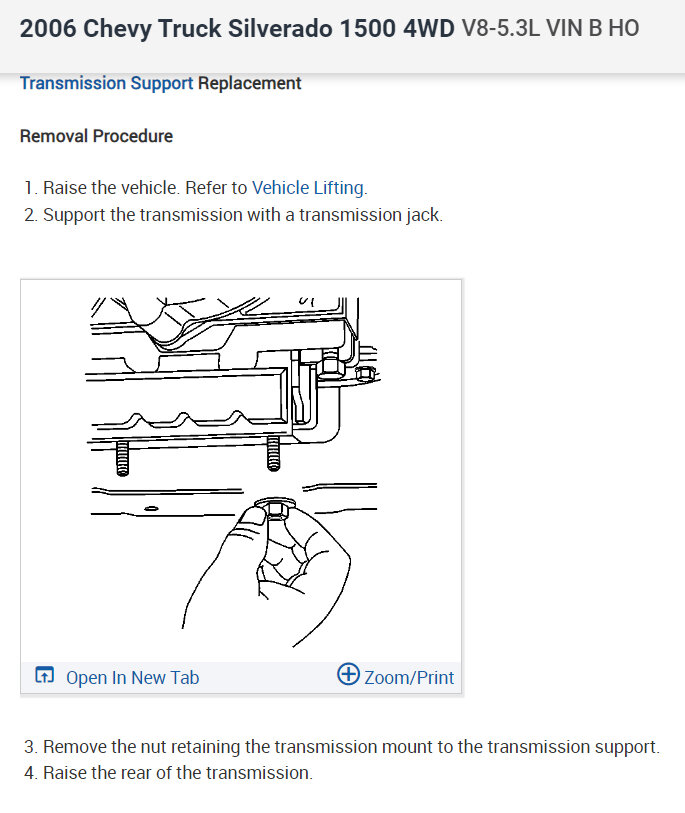 2006 Chevy Truck Silverado 1500 4WD V8-5.3L VIN B HO

Transmission Support Replacement

Removal Procedure

1. Raise the vehicle. Refer to Vehicle Lifting.
2. Support the transmission with a transmission jack.

Open In New Tab

Zoom/Print

3. Remove the nut retaining the transmission mount to the transmission support.
4. Raise the rear of the transmission.