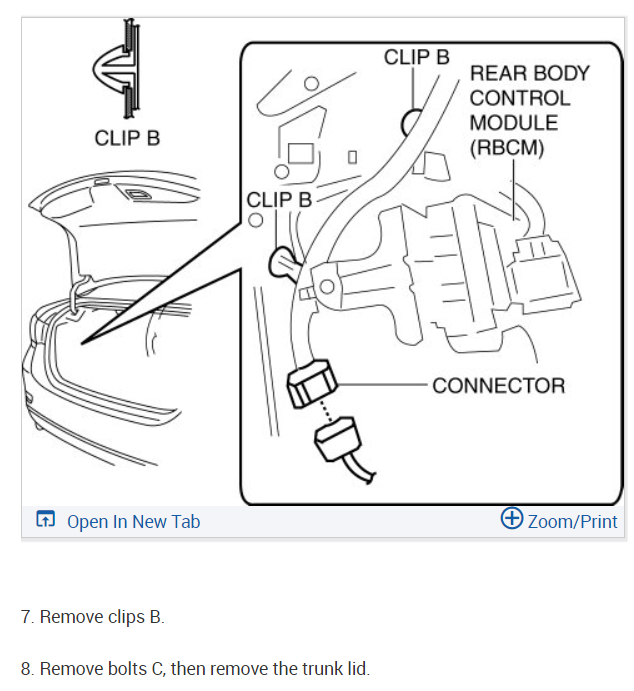 CLIP B

CLIP B

REAR BODY CONTROL MODULE (RBCM)

CLIP B

CONNECTOR

Open In New Tab

Zoom/Print

7. Remove clips B.

8. Remove bolts C, then remove the trunk lid.