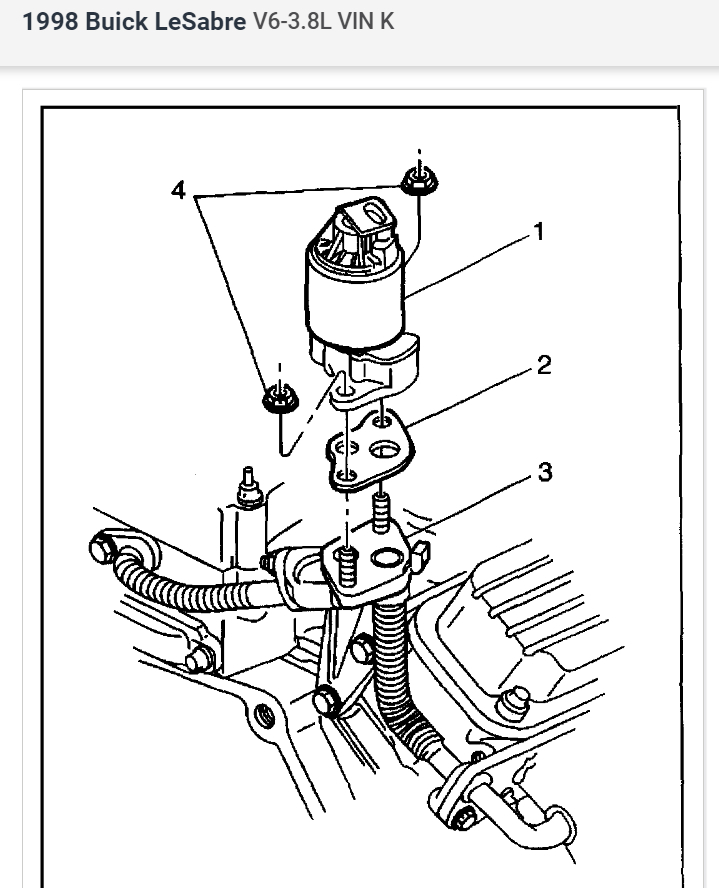 1998 Buick LeSabre V6-3.8L VIN K

4
1
2
3