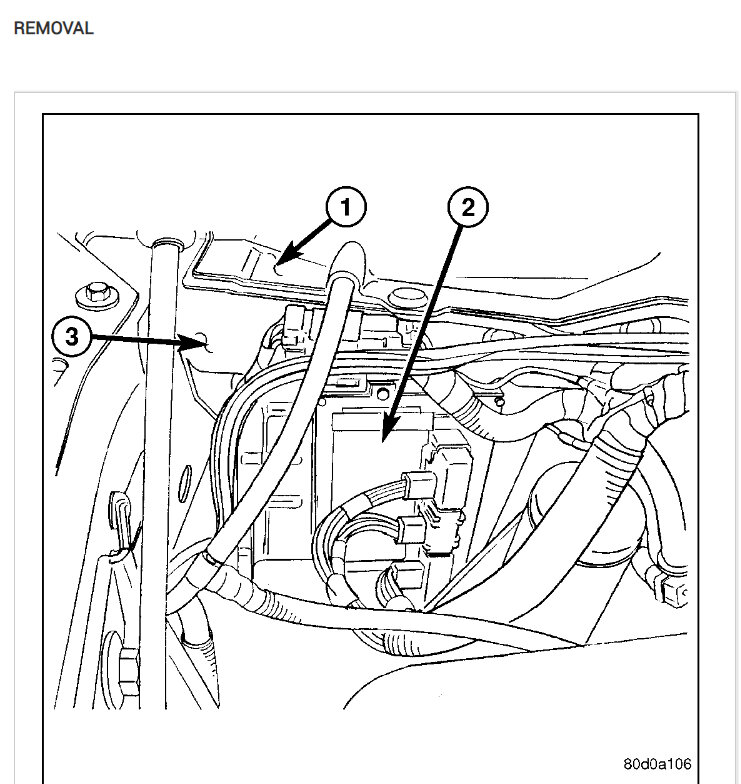 REMOVAL

1

2

3

80d0a106