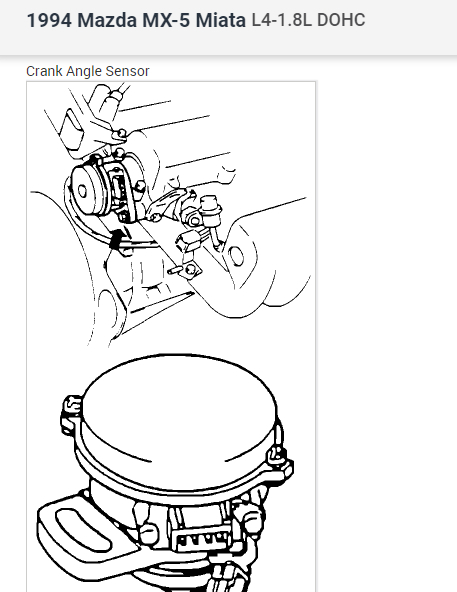 1994 Mazda MX-5 Miata L4-1.8L DOHC

Crank Angle Sensor