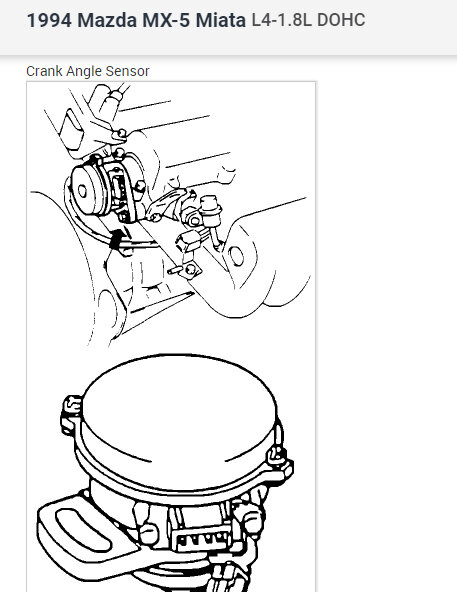 1994 Mazda MX-5 Miata L4-1.8L DOHC

Crank Angle Sensor