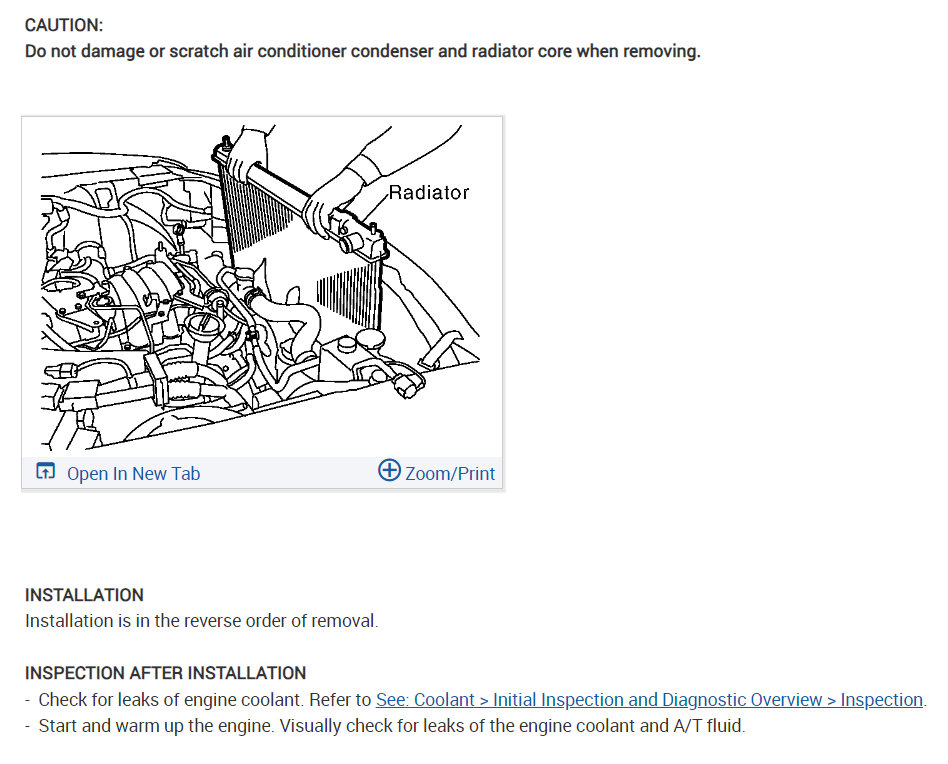 CAUTION:
Do not damage or scratch air conditioner condenser and radiator core when removing.

Radiator

Open In New Tab

Zoom/Print

INSTALLATION
Installation is in the reverse order of removal.

INSPECTION AFTER INSTALLATION
- Check for leaks of engine coolant. Refer to See: Coolant > Initial Inspection and Diagnostic Overview > Inspection.
- Start and warm up the engine. Visually check for leaks of the engine coolant and A/T fluid.