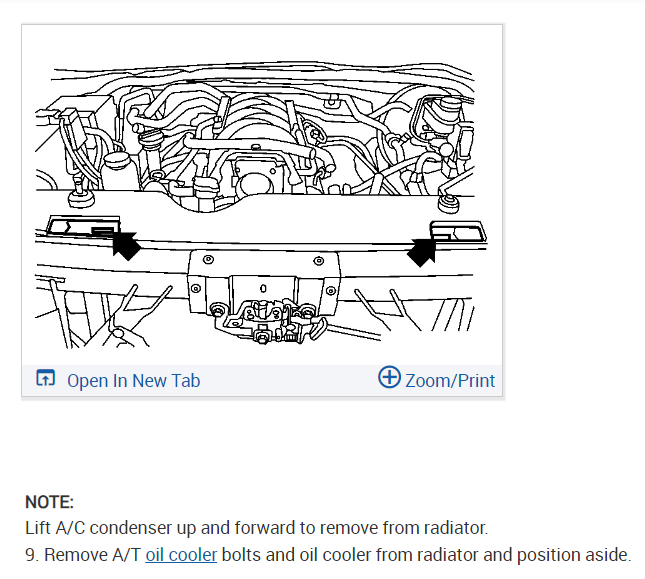 Open In New Tab

Zoom/Print

NOTE:
Lift A/C condenser up and forward to remove from radiator.
9. Remove A/T oil cooler bolts and oil cooler from radiator and position aside.