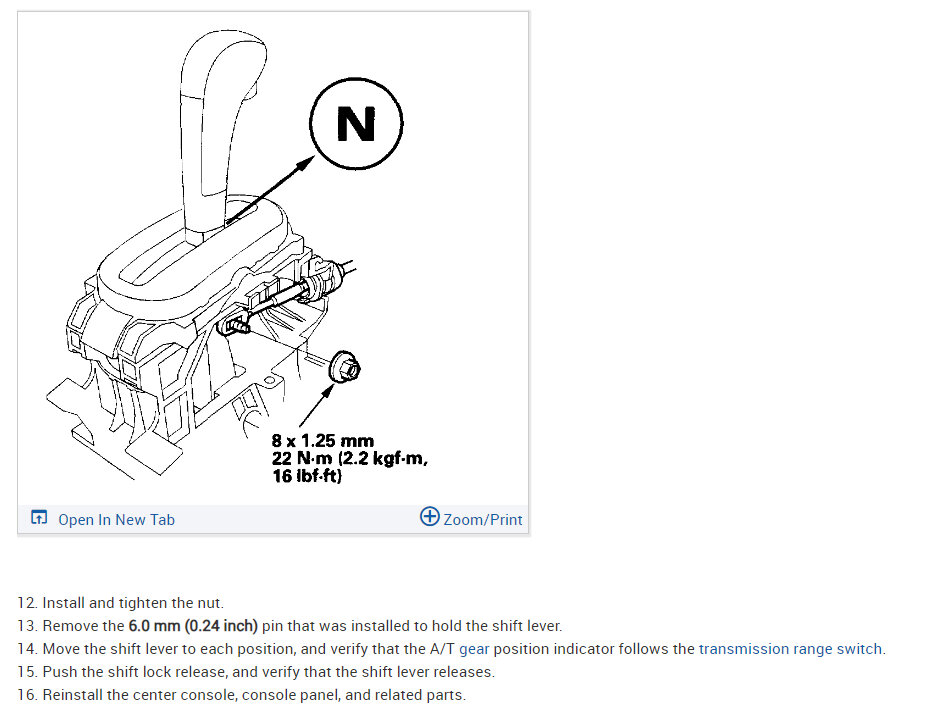 N

8 x 1.25 mm
22 N·m (2.2 kgf·m, 16 lbf·ft)

Open In New Tab

Zoom/Print

12. Install and tighten the nut.
13. Remove the 6.0 mm (0.24 inch) pin that was installed to hold the shift lever.
14. Move the shift lever to each position, and verify that the A/T gear position indicator follows the transmission range switch.
15. Push the shift lock release, and verify that the shift lever releases.
16. Reinstall the center console, console panel, and related parts.