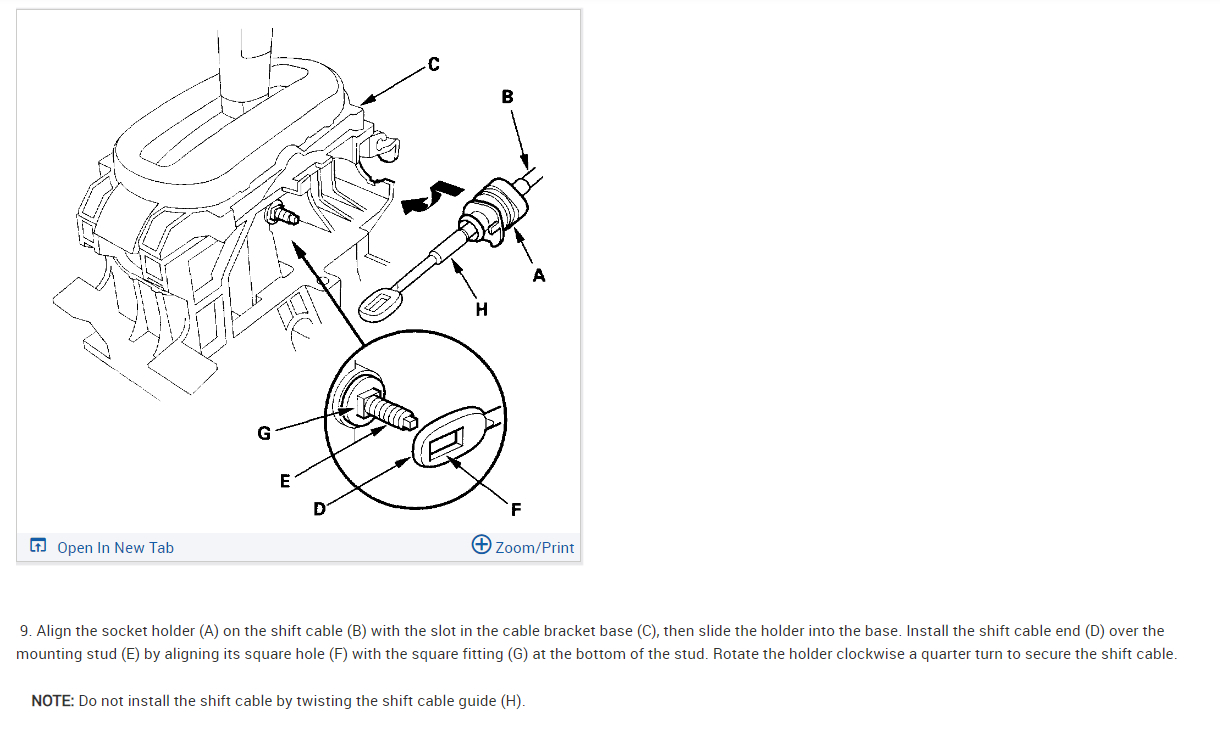 C

B

A

H

G

E

D

F

Open In New Tab

Zoom/Print

9. Align the socket holder (A) on the shift cable (B) with the slot in the cable bracket base (C), then slide the holder into the base. Install the shift cable end (D) over the mounting stud (E) by aligning its square hole (F) with the square fitting (G) at the bottom of the stud. Rotate the holder clockwise a quarter turn to secure the shift cable.

NOTE: Do not install the shift cable by twisting the shift cable guide (H).