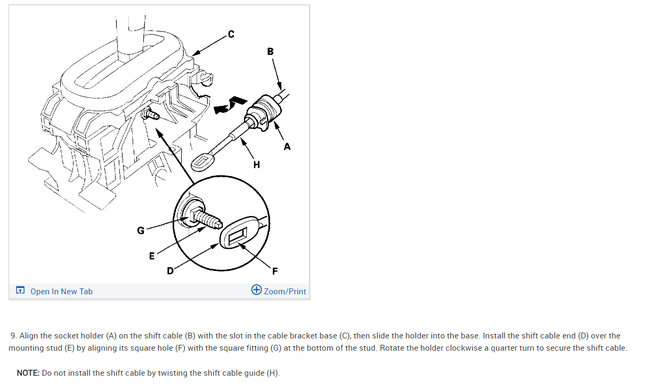 C

B

A

H

G

E

D

F

Open In New Tab

Zoom/Print

9. Align the socket holder (A) on the shift cable (B) with the slot in the cable bracket base (C), then slide the holder into the base. Install the shift cable end (D) over the mounting stud (E) by aligning its square hole (F) with the square fitting (G) at the bottom of the stud. Rotate the holder clockwise a quarter turn to secure the shift cable.

NOTE: Do not install the shift cable by twisting the shift cable guide (H).