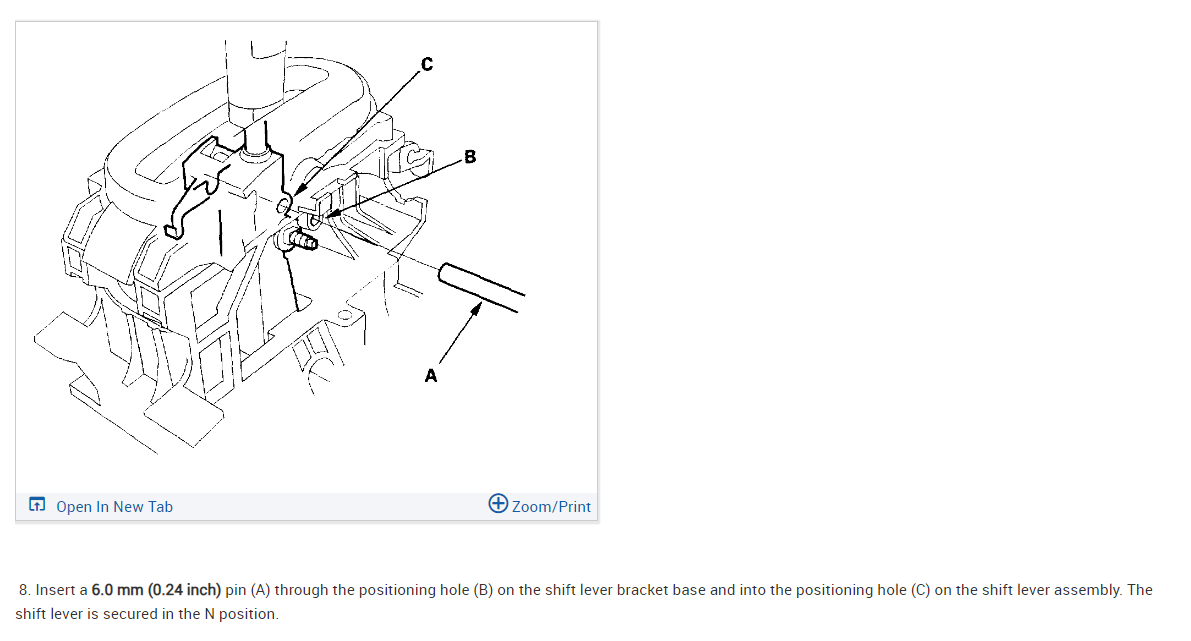 C

B

A

Open In New Tab

Zoom/Print

8. Insert a 6.0 mm (0.24 inch) pin (A) through the positioning hole (B) on the shift lever bracket base and into the positioning hole (C) on the shift lever assembly. The shift lever is secured in the N position.