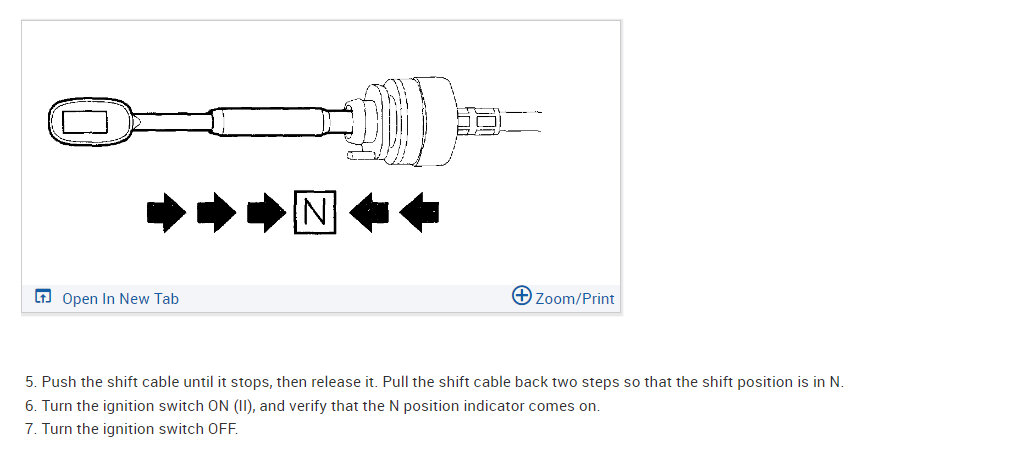 N

Open In New Tab

Zoom/Print

5. Push the shift cable until it stops, then release it. Pull the shift cable back two steps so that the shift position is in N.
6. Turn the ignition switch ON (II), and verify that the N position indicator comes on.
7. Turn the ignition switch OFF.