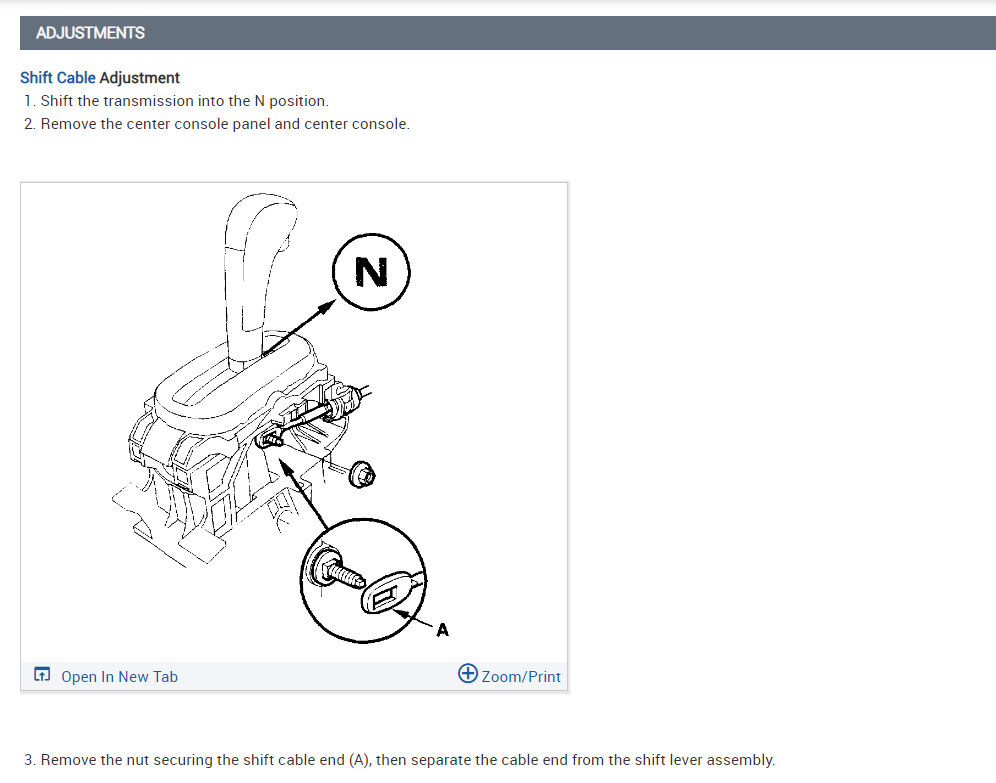 ADJUSTMENTS

Shift Cable Adjustment
1. Shift the transmission into the N position.
2. Remove the center console panel and center console.

N

A

Open In New Tab
Zoom/Print

3. Remove the nut securing the shift cable end (A), then separate the cable end from the shift lever assembly.