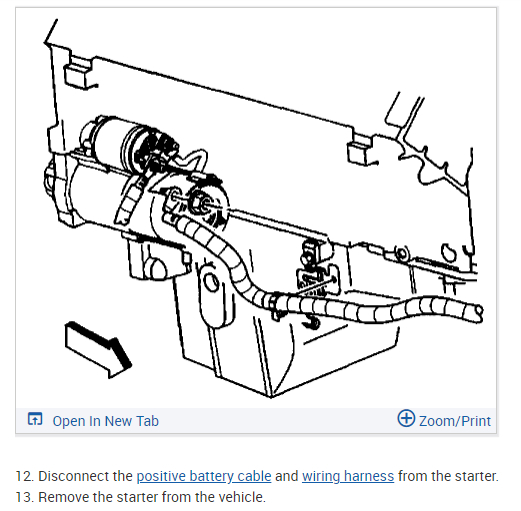 Open In New Tab

Zoom/Print

12. Disconnect the positive battery cable and wiring harness from the starter.
13. Remove the starter from the vehicle.