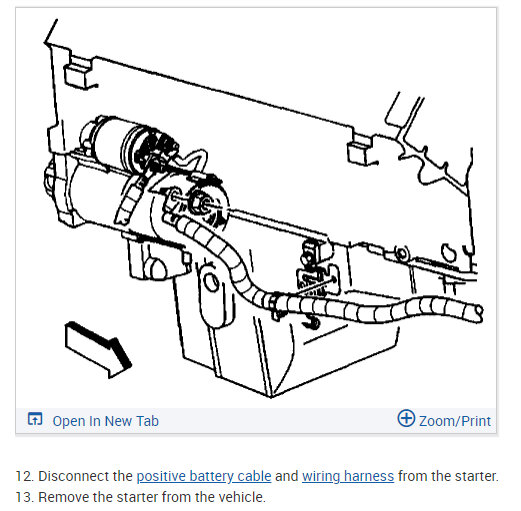 Open In New Tab

Zoom/Print

12. Disconnect the positive battery cable and wiring harness from the starter.
13. Remove the starter from the vehicle.