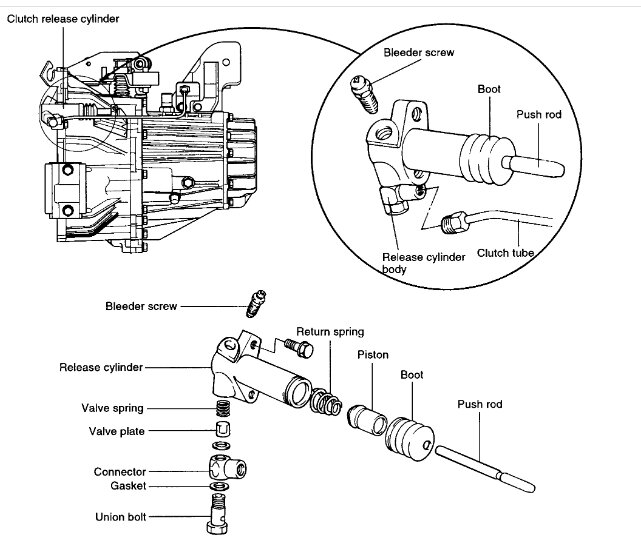 Clutch release cylinder

Bleeder screw

Boot

Push rod

Release cylinder body

Clutch tube

Bleeder screw

Return spring

Release cylinder

Piston

Boot

Push rod

Valve spring

Valve plate

Connector

Gasket

Union bolt