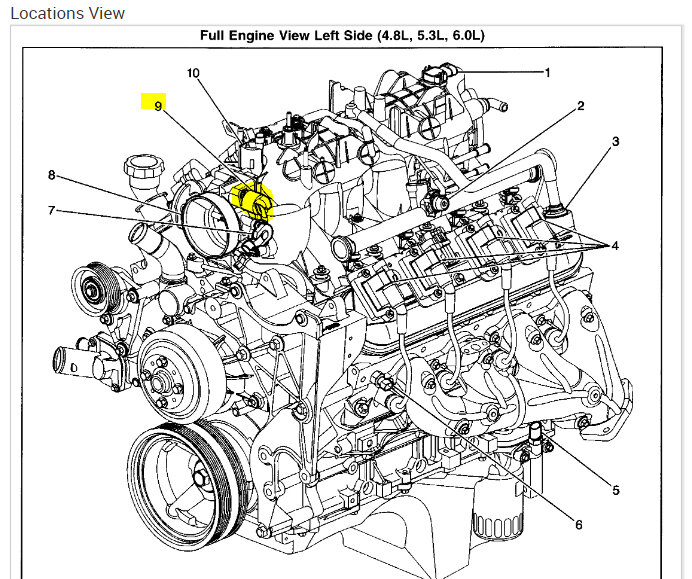 Locations View

Full Engine View Left Side (4.8L, 5.3L, 6.0L)

10
1
9
2
3
8
7
4
5
6