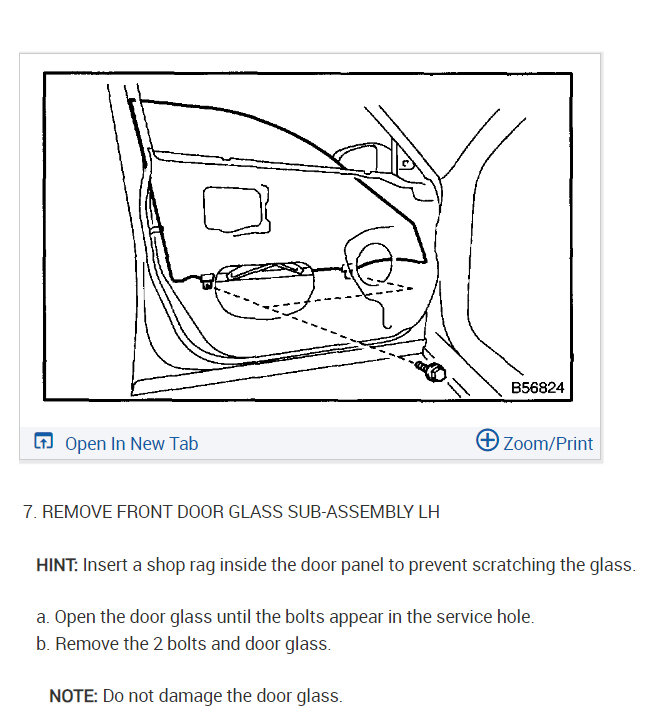 B56824

Open In New Tab

Zoom/Print

7. REMOVE FRONT DOOR GLASS SUB-ASSEMBLY LH

HINT: Insert a shop rag inside the door panel to prevent scratching the glass.

a. Open the door glass until the bolts appear in the service hole.
b. Remove the 2 bolts and door glass.

NOTE: Do not damage the door glass.