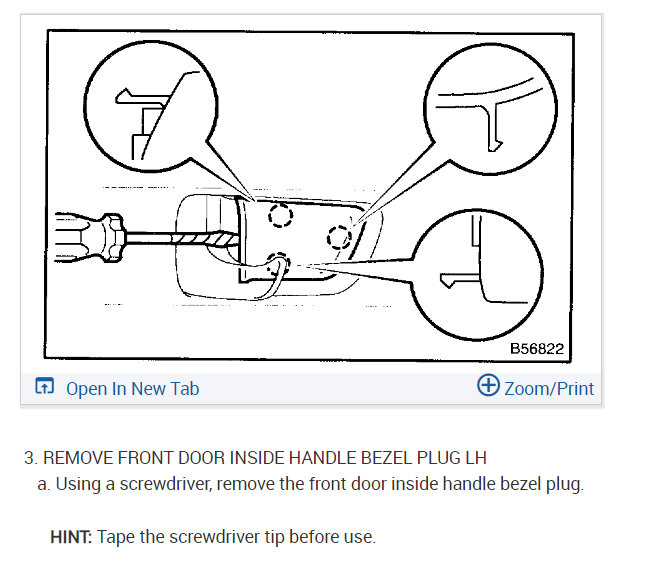 B56822

Open In New Tab

Zoom/Print

3. REMOVE FRONT DOOR INSIDE HANDLE BEZEL PLUG LH

a. Using a screwdriver, remove the front door inside handle bezel plug.

HINT: Tape the screwdriver tip before use.