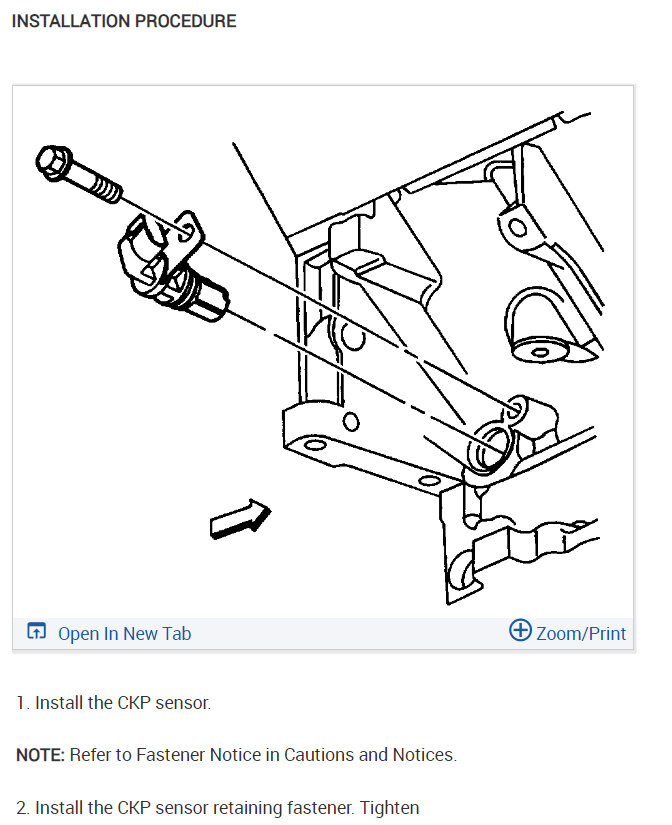 INSTALLATION PROCEDURE

Open In New Tab

Zoom/Print

1. Install the CKP sensor.

NOTE: Refer to Fastener Notice in Cautions and Notices.

2. Install the CKP sensor retaining fastener. Tighten