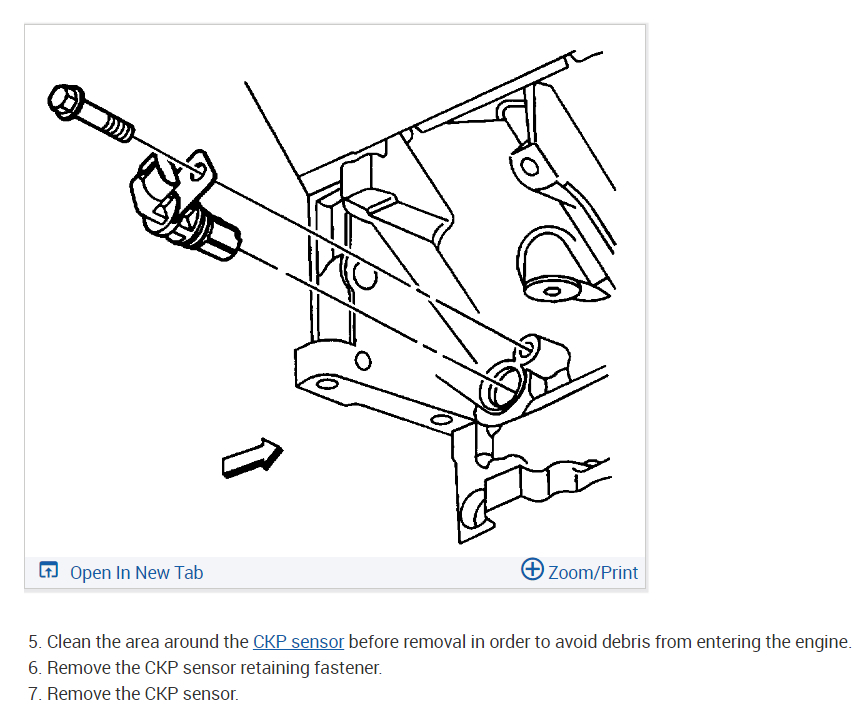 Open In New Tab

Zoom/Print

5. Clean the area around the CKP sensor before removal in order to avoid debris from entering the engine.
6. Remove the CKP sensor retaining fastener.
7. Remove the CKP sensor.