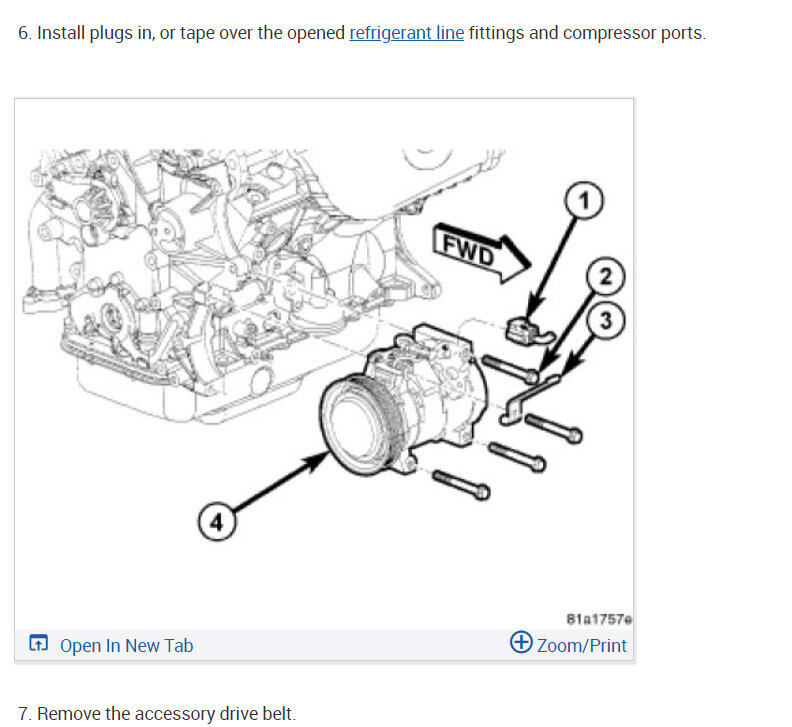 6. Install plugs in, or tape over the opened refrigerant line fittings and compressor ports.

FWD

1

2

3

4

81a1757e

Open In New Tab

Zoom/Print

7. Remove the accessory drive belt.