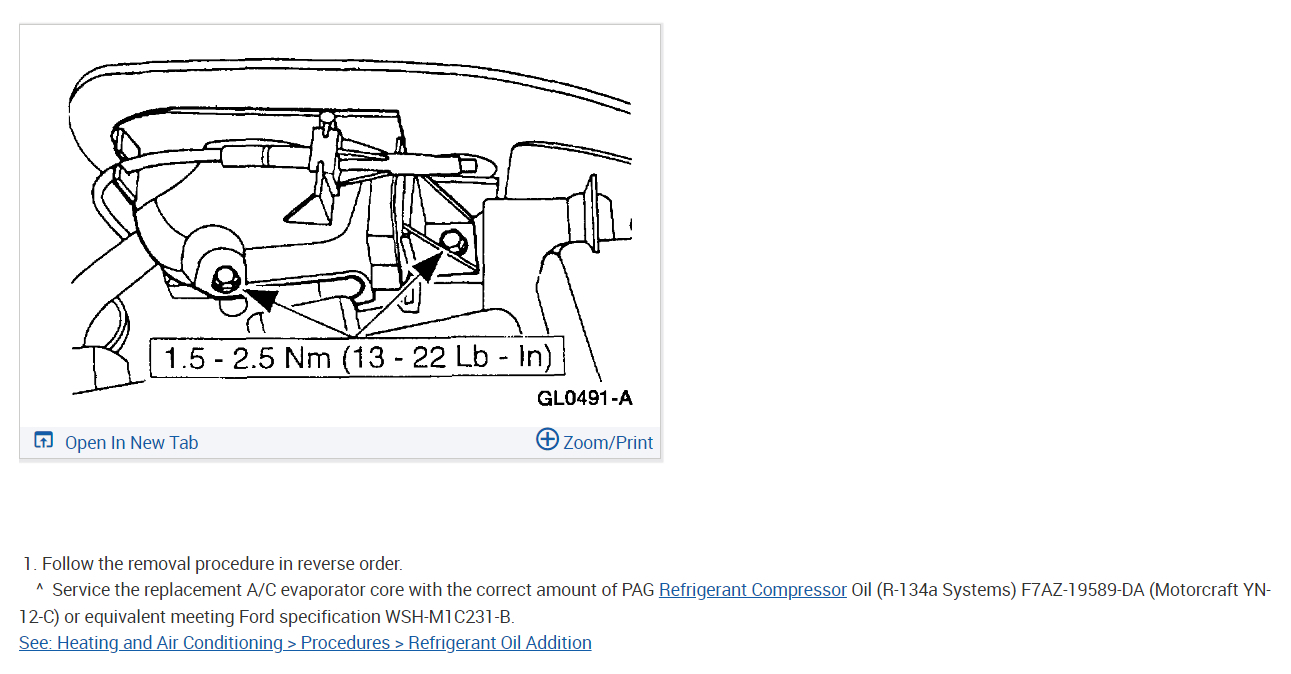 1.5 - 2.5 Nm (13 - 22 Lb - In)

GL0491-A

Open In New Tab

Zoom/Print

1. Follow the removal procedure in reverse order.

^ Service the replacement A/C evaporator core with the correct amount of PAG Refrigerant Compressor Oil (R-134a Systems) F7AZ-19589-DA (Motorcraft YN-12-C) or equivalent meeting Ford specification WSH-M1C231-B.

See: Heating and Air Conditioning > Procedures > Refrigerant Oil Addition