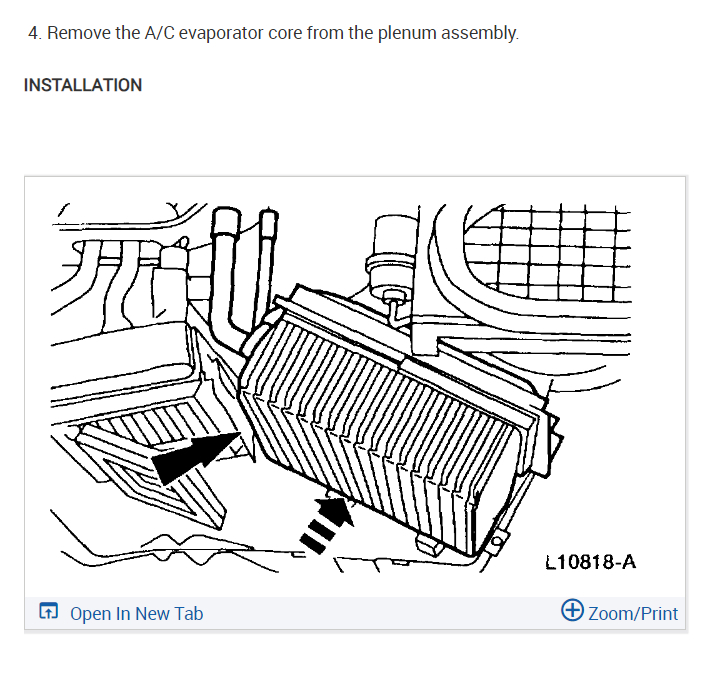 4. Remove the A/C evaporator core from the plenum assembly.

INSTALLATION

L10818-A

Open In New Tab

Zoom/Print